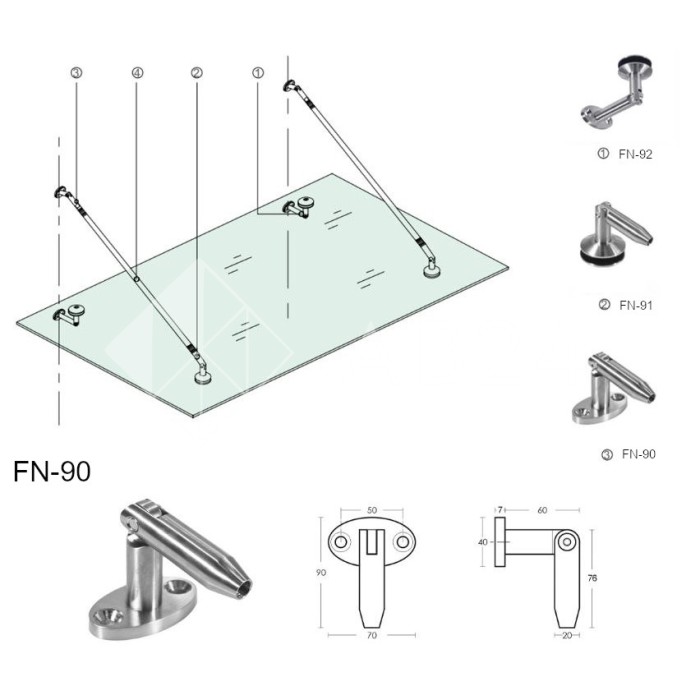 ③ ④ ② ①

① FN-92

② FN-91

③ FN-90

FN-90

50
90
70

7 60
40
76
20