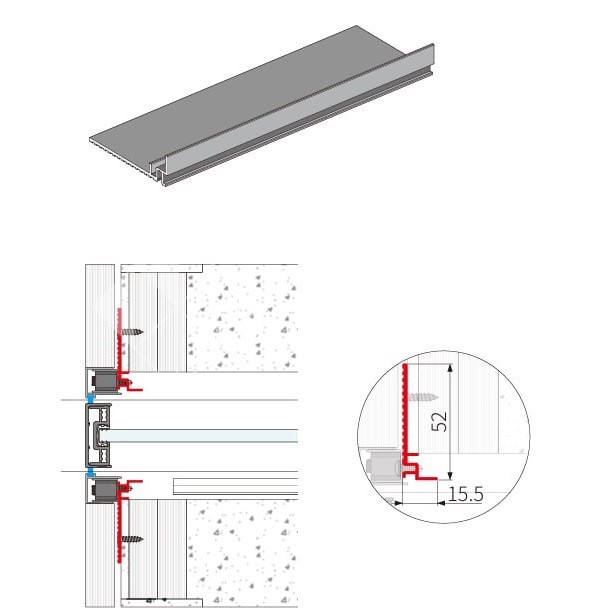 52

15.5