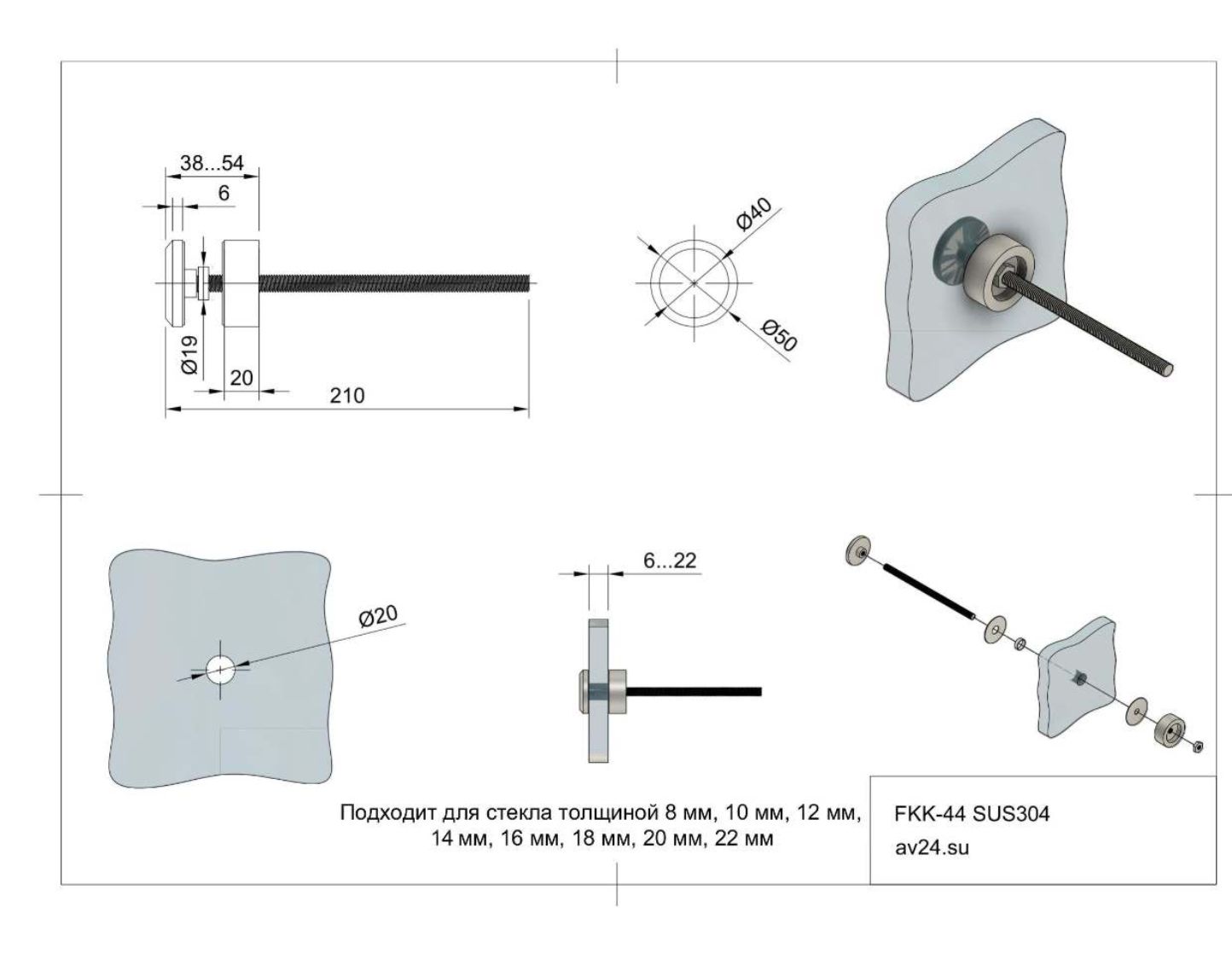 38...54
6
Ø19
20
210
Ø40
Ø50
Ø20
6...22

Подходит для стекла толщиной 8 мм, 10 мм, 12 мм, 14 мм, 16 мм, 18 мм, 20 мм, 22 мм

FKK-44 SUS304
av24.su