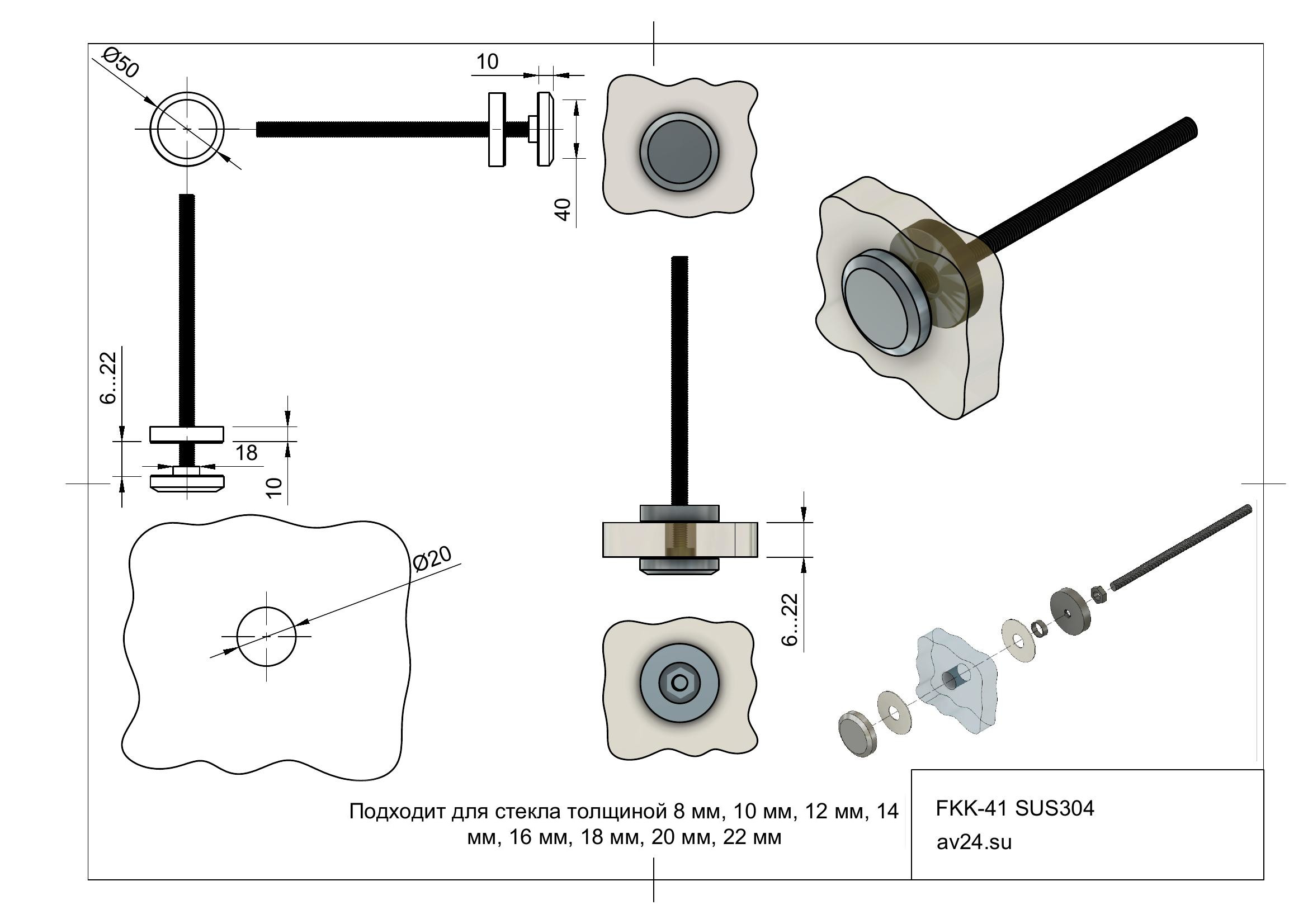 Ø50

10

40

6...22

18

10

Ø20

6...22

Подходит для стекла толщиной 8 мм, 10 мм, 12 мм, 14 мм, 16 мм, 18 мм, 20 мм, 22 мм

FKK-41 SUS304
av24.su