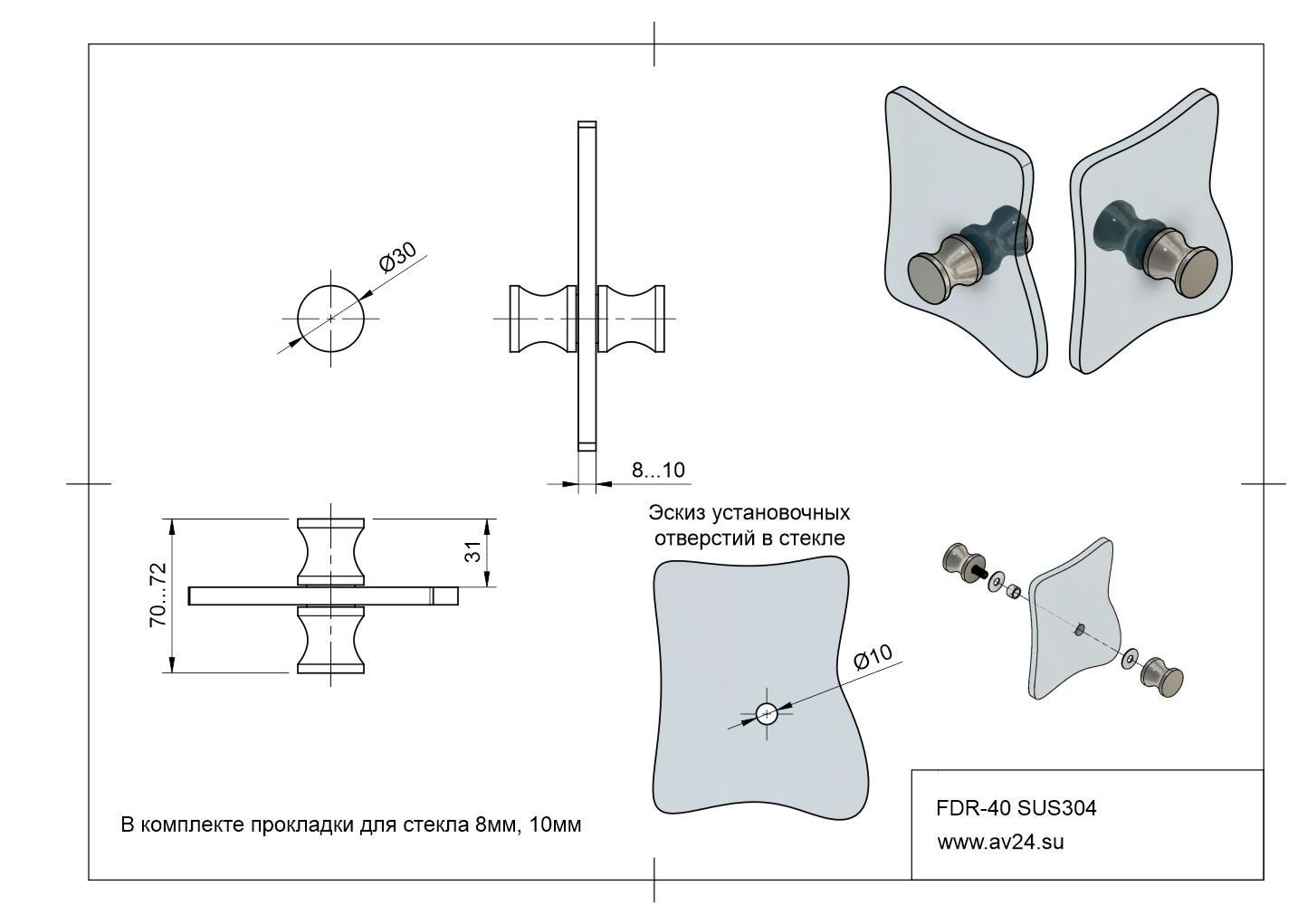 Ø30

8...10

70...72

31

Эскиз установочных отверстий в стекле

Ø10

В комплекте прокладки для стекла 8мм, 10мм

FDR-40 SUS304
www.av24.su