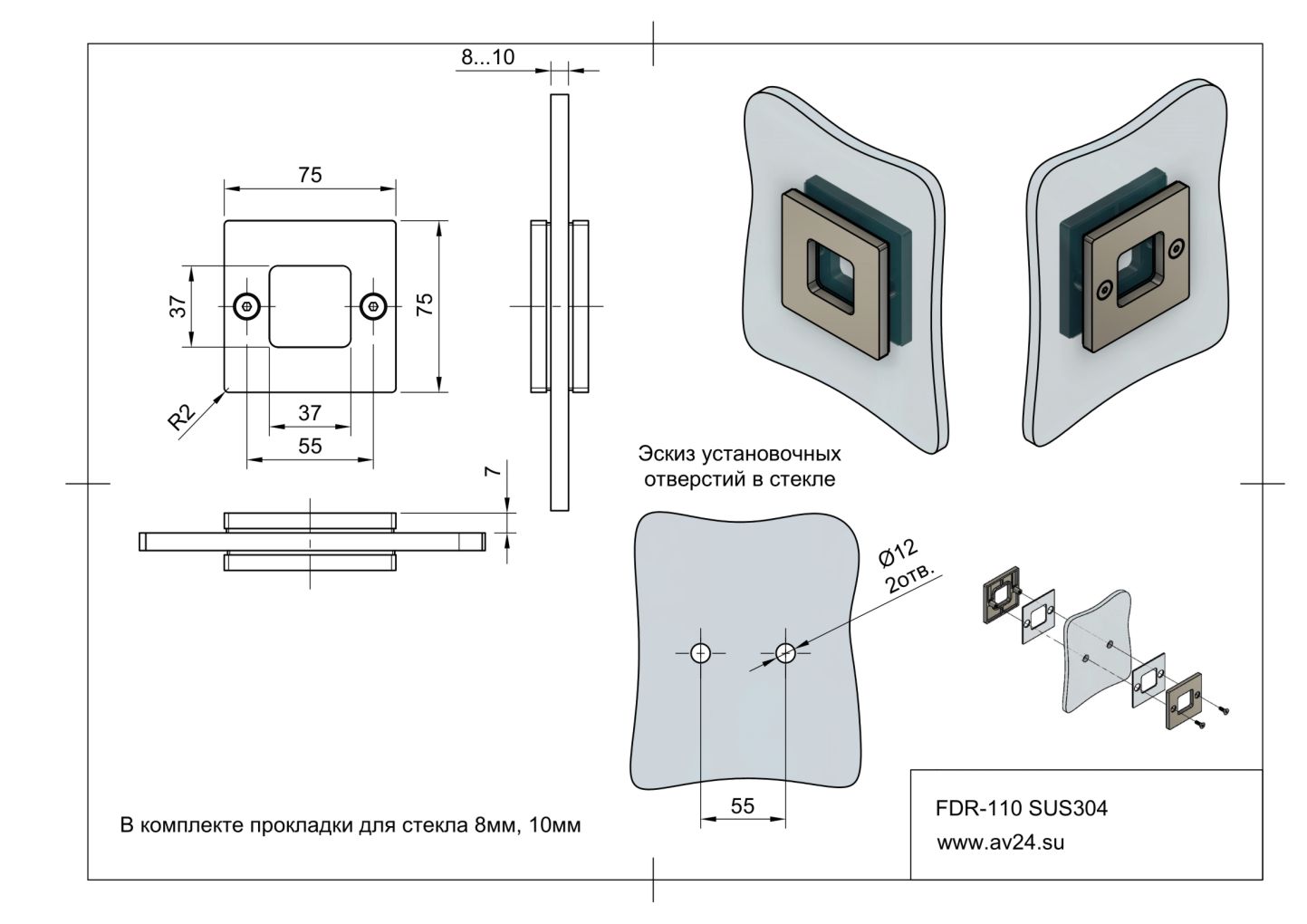 8...10

75

37

75

R2

37

55

7

Эскиз установочных отверстий в стекле

Ø12
2отв.

55

В комплекте прокладки для стекла 8мм, 10мм

FDR-110 SUS304
www.av24.su