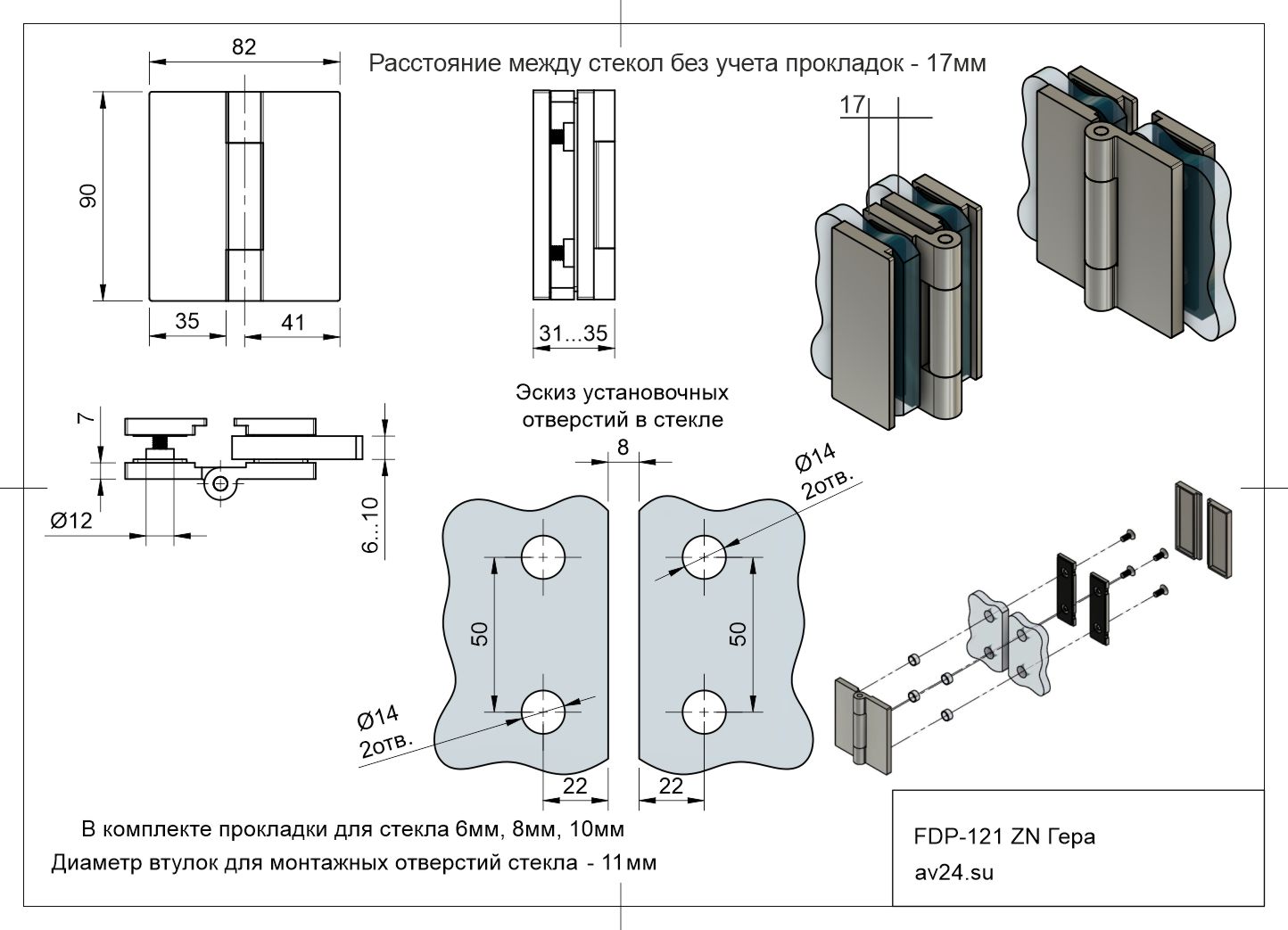 82

Расстояние между стекол без учета прокладок - 17мм

90

35

41

31...35

17

7

Ø12

6...10

Эскиз установочных отверстий в стекле

8

Ø14 2отв.

50

50

Ø14 2отв.

22

22

В комплекте прокладки для стекла 6мм, 8мм, 10мм

Диаметр втулок для монтажных отверстий стекла - 11мм

FDP-121 ZN Гера

av24.su