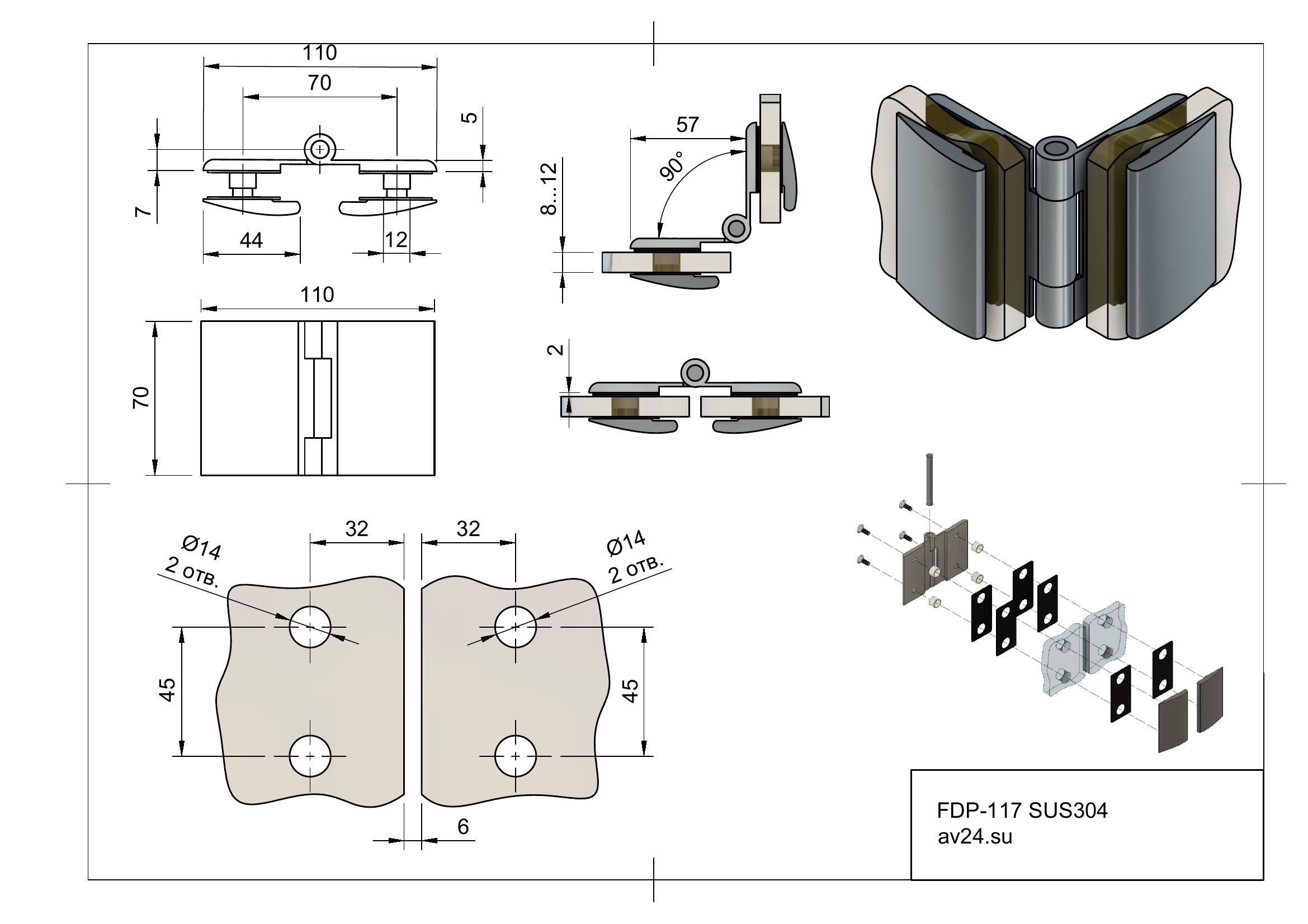 110

70

5

7

44

12

57

90°

8...12

110

70

2

32

32

Ø14
2 отв.

Ø14
2 отв.

45

45

6

FDP-117 SUS304
av24.su